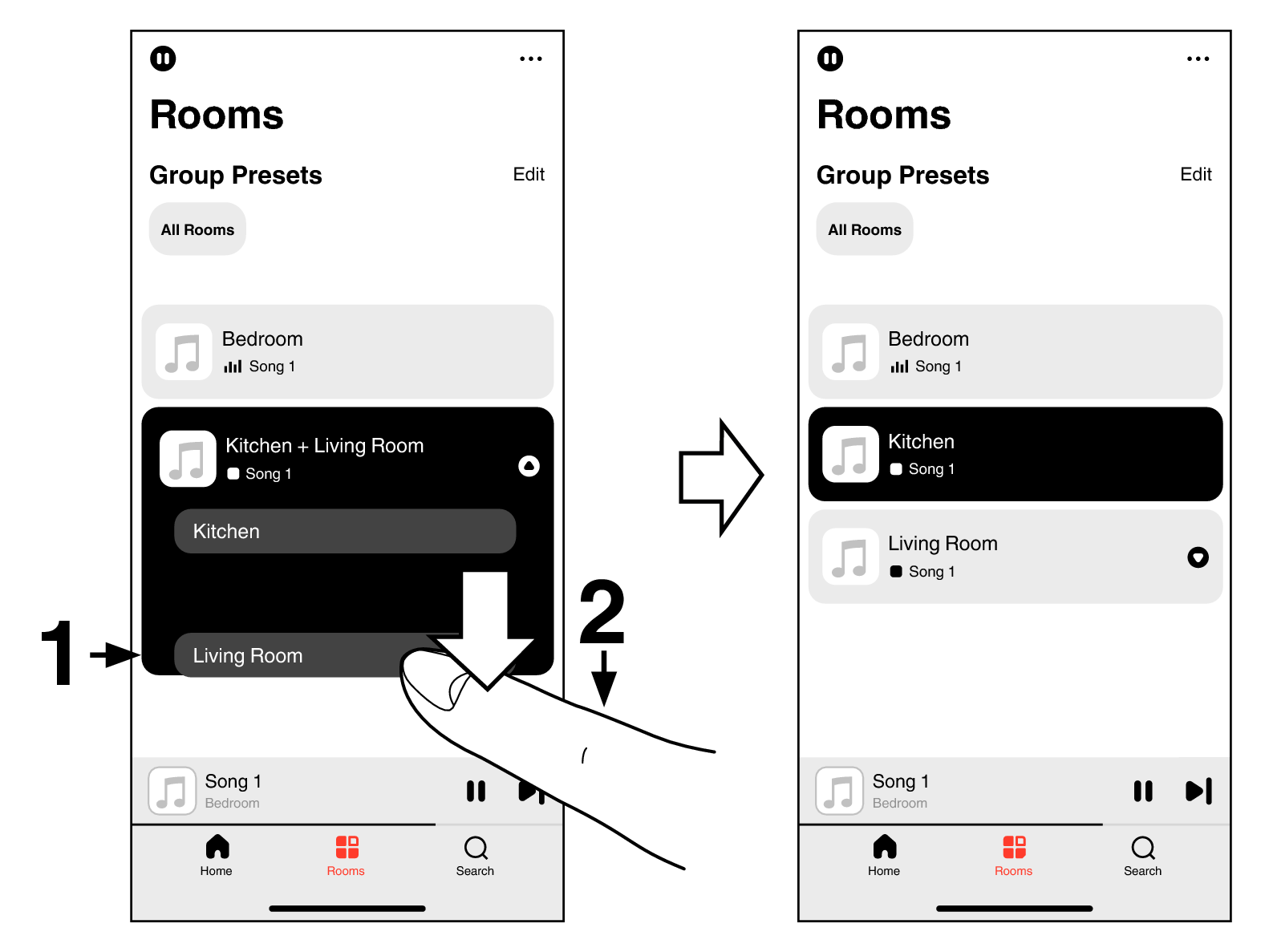 Rooms

Group Presets Edit

All Rooms

Bedroom
Song 1

Kitchen + Living Room
Song 1

Kitchen

Living Room

1

2

Song 1
Bedroom

Home Rooms Search

Rooms

Group Presets Edit

All Rooms

Bedroom
Song 1

Kitchen
Song 1

Living Room
Song 1

Song 1
Bedroom

Home Rooms Search